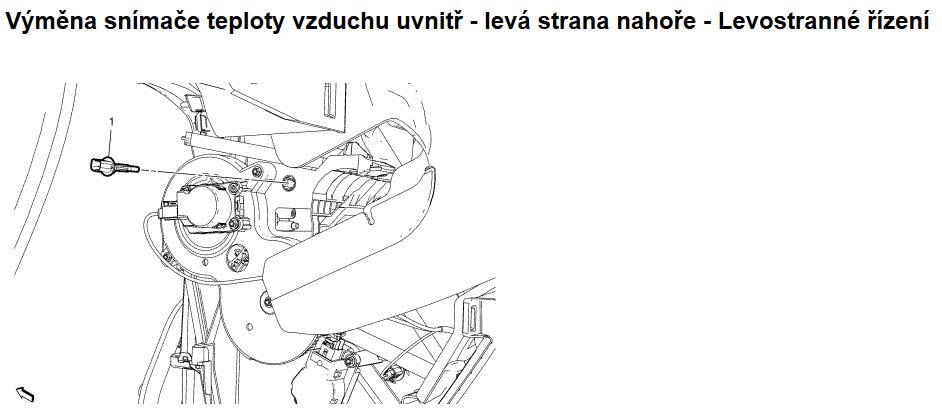 Výměna snímače teploty vzduchu uvnitř - levá strana nahoře - Levostranné řízení

1