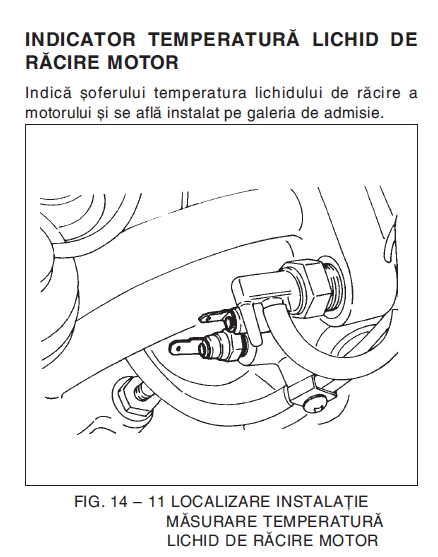 INDICATOR TEMPERATURĂ LICHID DE RĂCIRE MOTOR

Indică șoferului temperatura lichidului de răcire a motorului și se află instalat pe galeria de admisie.

FIG. 14 – 11 LOCALIZARE INSTALAȚIE MĂSURARE TEMPERATURĂ LICHID DE RĂCIRE MOTOR