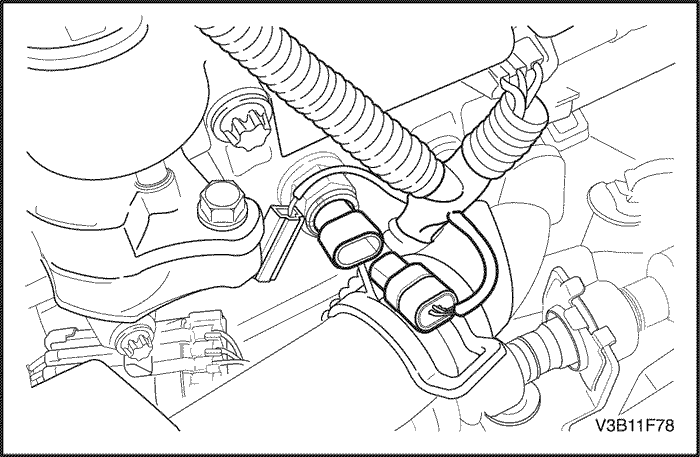 V3B11F78