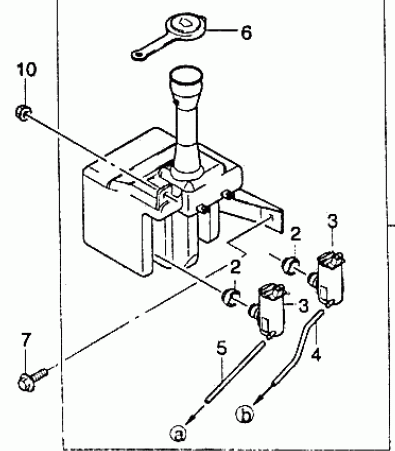 6
10
3
2
2
3
7
5
4
b
a