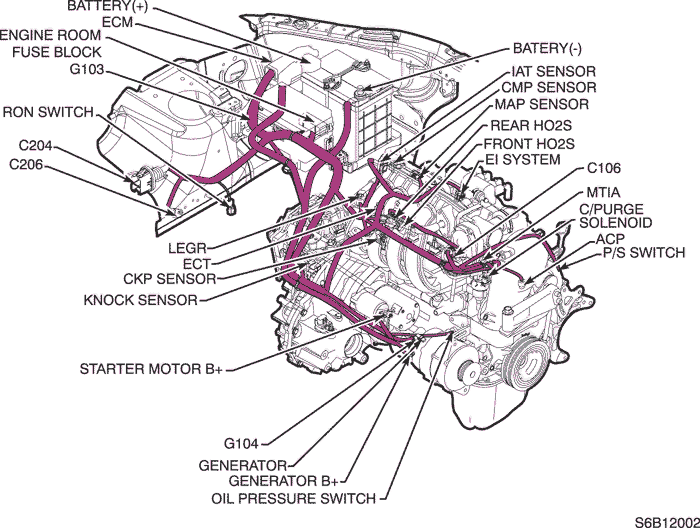 BATTERY(+)
ECM
ENGINE ROOM FUSE BLOCK
G103
RON SWITCH
C204
C206
LEGR
ECT
CKP SENSOR
KNOCK SENSOR
STARTER MOTOR B+
G104
GENERATOR
GENERATOR B+
OIL PRESSURE SWITCH
BATERY(-)
IAT SENSOR
CMP SENSOR
MAP SENSOR
REAR HO2S
FRONT HO2S
EI SYSTEM
C106
MTIA
C/PURGE SOLENOID
ACP
P/S SWITCH
S6B12002