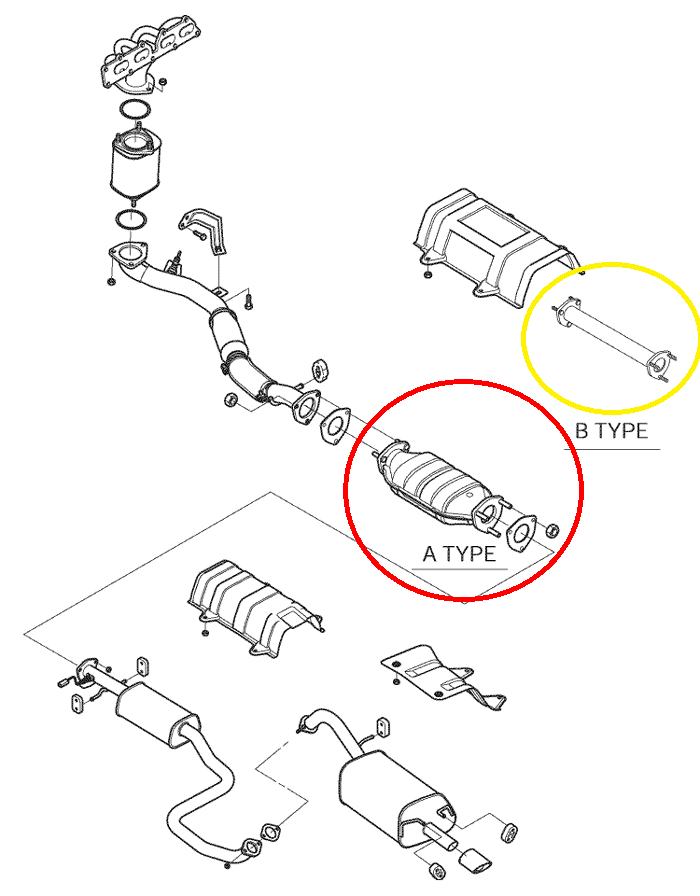 B TYPE

A TYPE